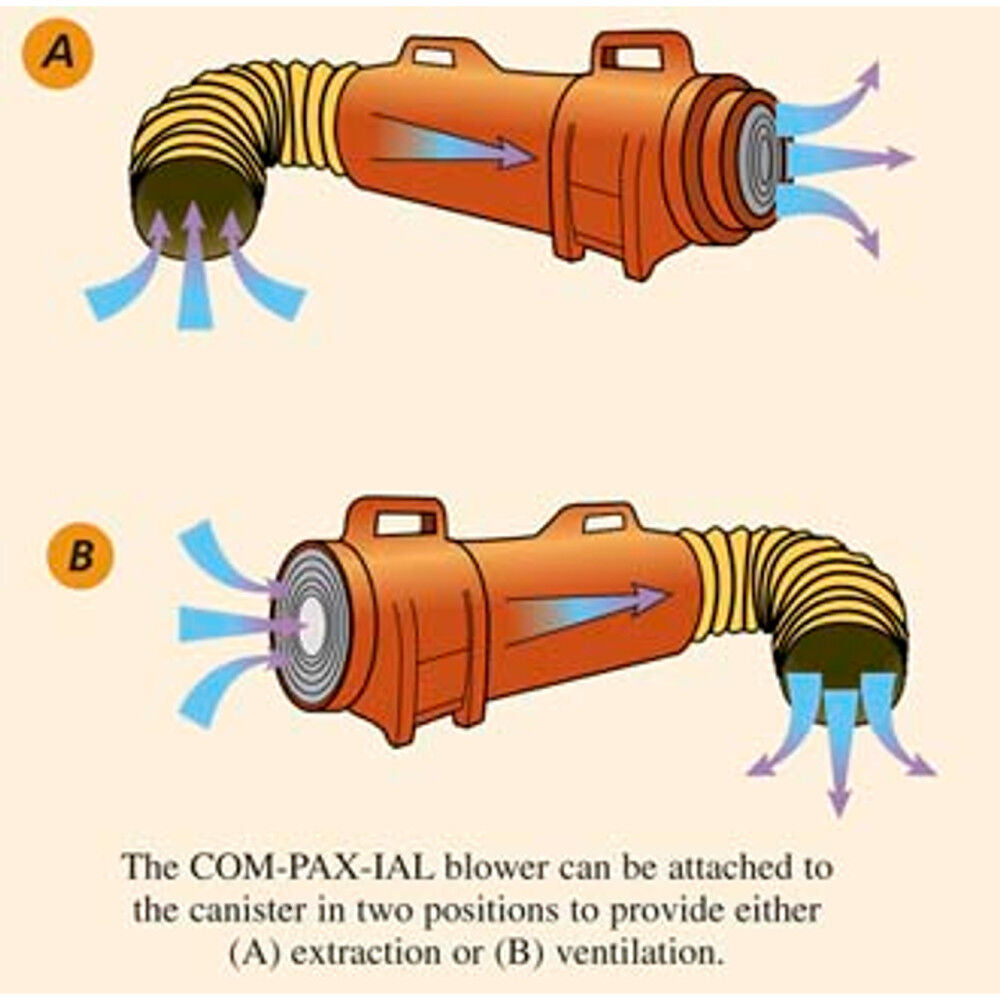 A

B

The COM-PAX-IAL blower can be attached to the canister in two positions to provide either (A) extraction or (B) ventilation.