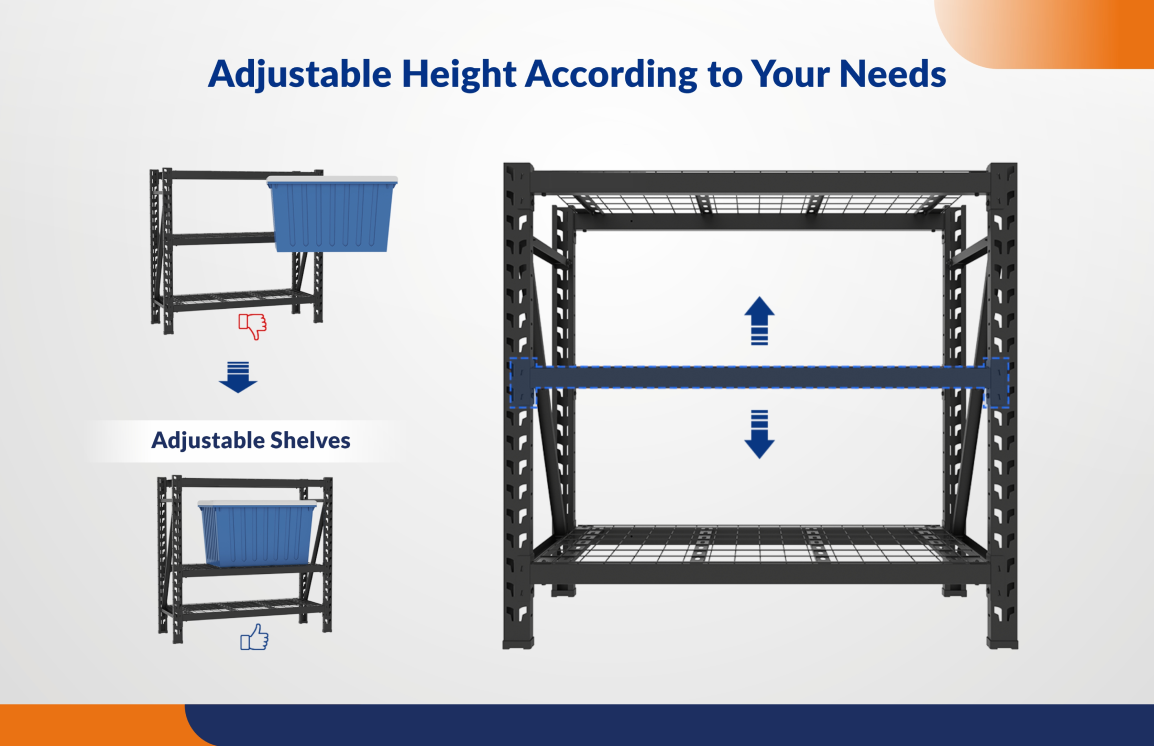 Adjustable Height According to Your Needs

Adjustable Shelves