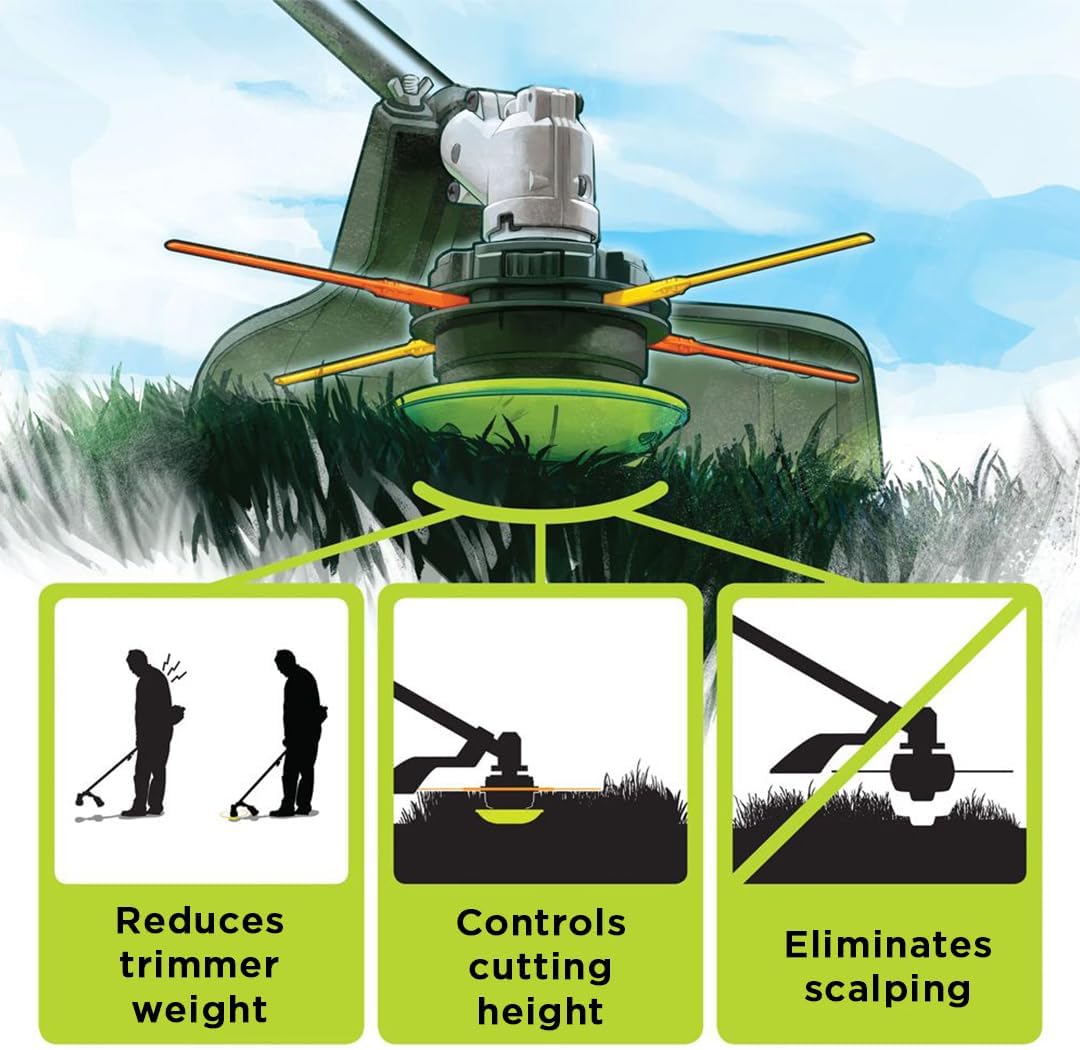 Reduces trimmer weight

Controls cutting height

Eliminates scalping