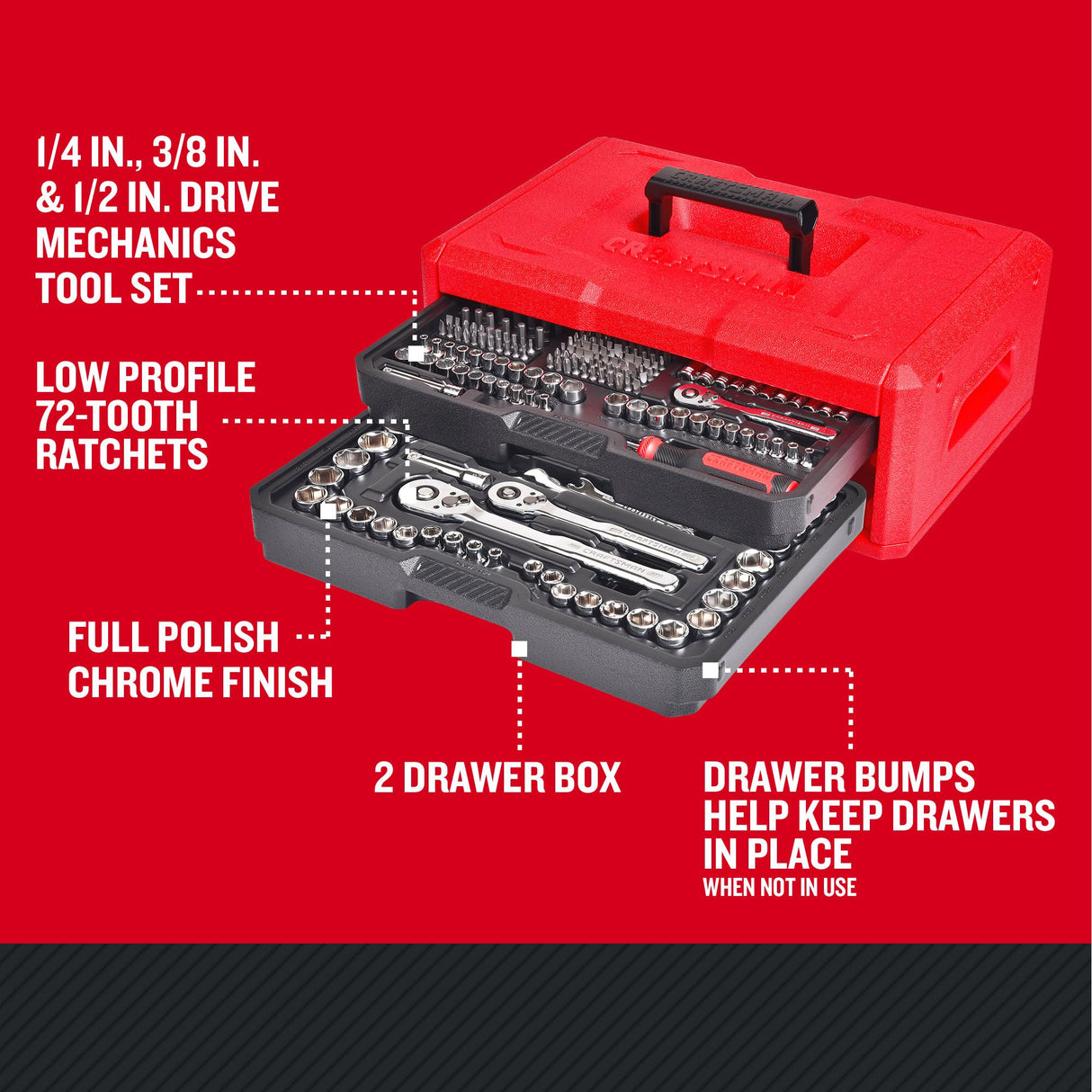 1/4 IN., 3/8 IN. & 1/2 IN. DRIVE MECHANICS TOOL SET

LOW PROFILE 72-TOOTH RATCHETS

FULL POLISH CHROME FINISH

2 DRAWER BOX

DRAWER BUMPS HELP KEEP DRAWERS IN PLACE
WHEN NOT IN USE

CRAFTSMAN

CRAFTSMAN

CRAFTSMAN

CRAFTSMAN