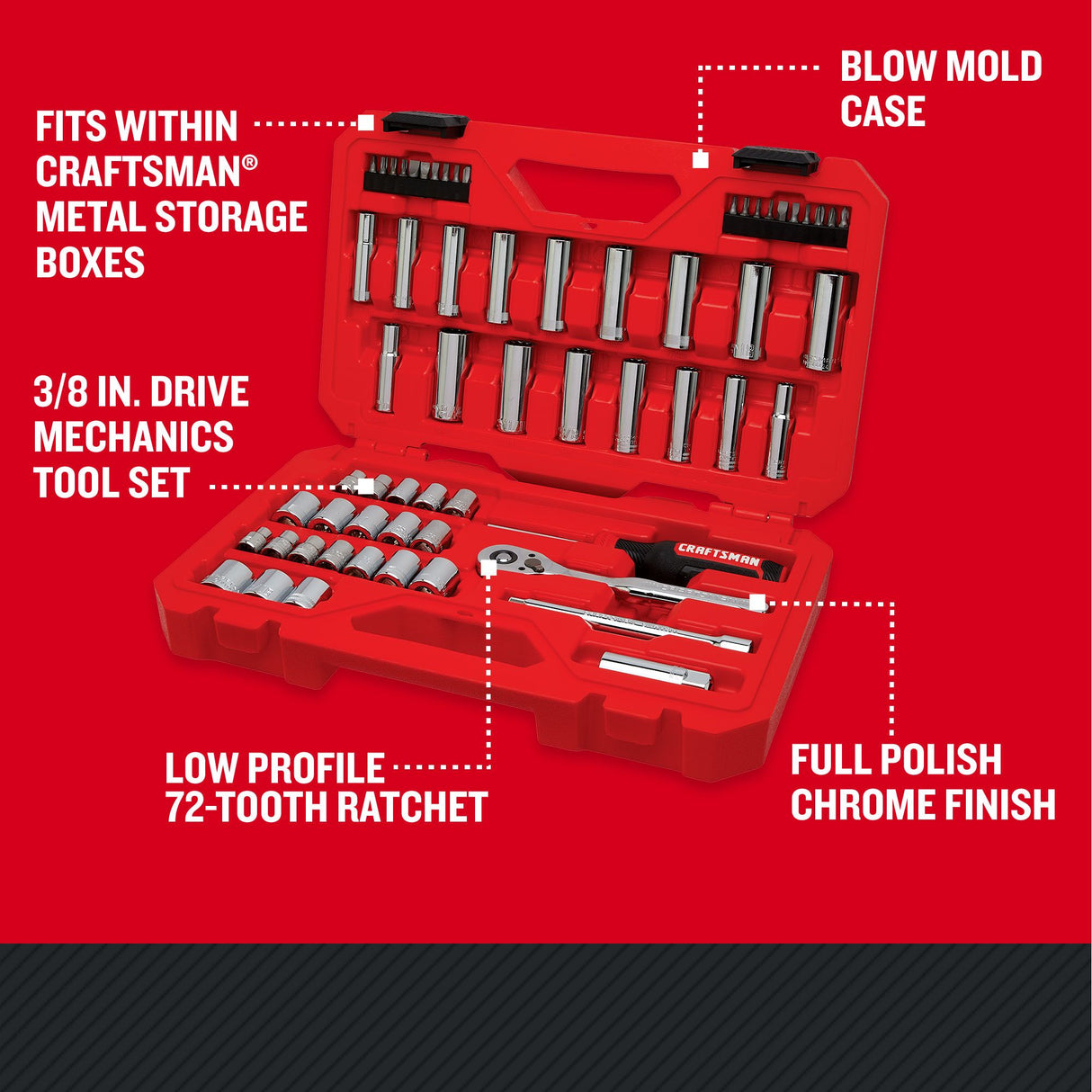 FITS WITHIN CRAFTSMAN® METAL STORAGE BOXES

BLOW MOLD CASE

3/8 IN. DRIVE MECHANICS TOOL SET

CRAFTSMAN

LOW PROFILE 72-TOOTH RATCHET

FULL POLISH CHROME FINISH