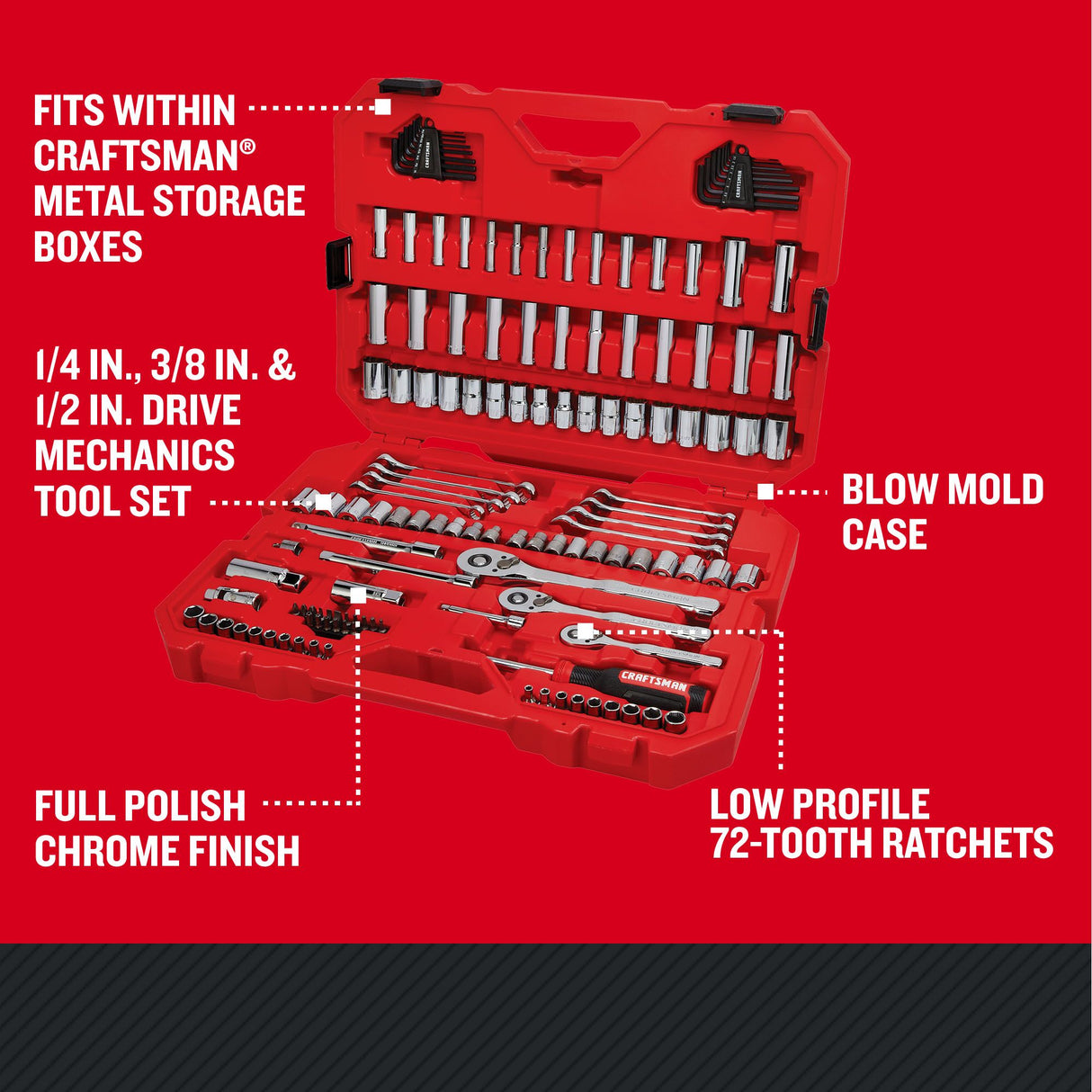 FITS WITHIN CRAFTSMAN® METAL STORAGE BOXES

1/4 IN., 3/8 IN. & 1/2 IN. DRIVE MECHANICS TOOL SET

BLOW MOLD CASE

CRAFTSMAN

CRAFTSMAN

CRAFTSMAN

FULL POLISH CHROME FINISH

LOW PROFILE 72-TOOTH RATCHETS