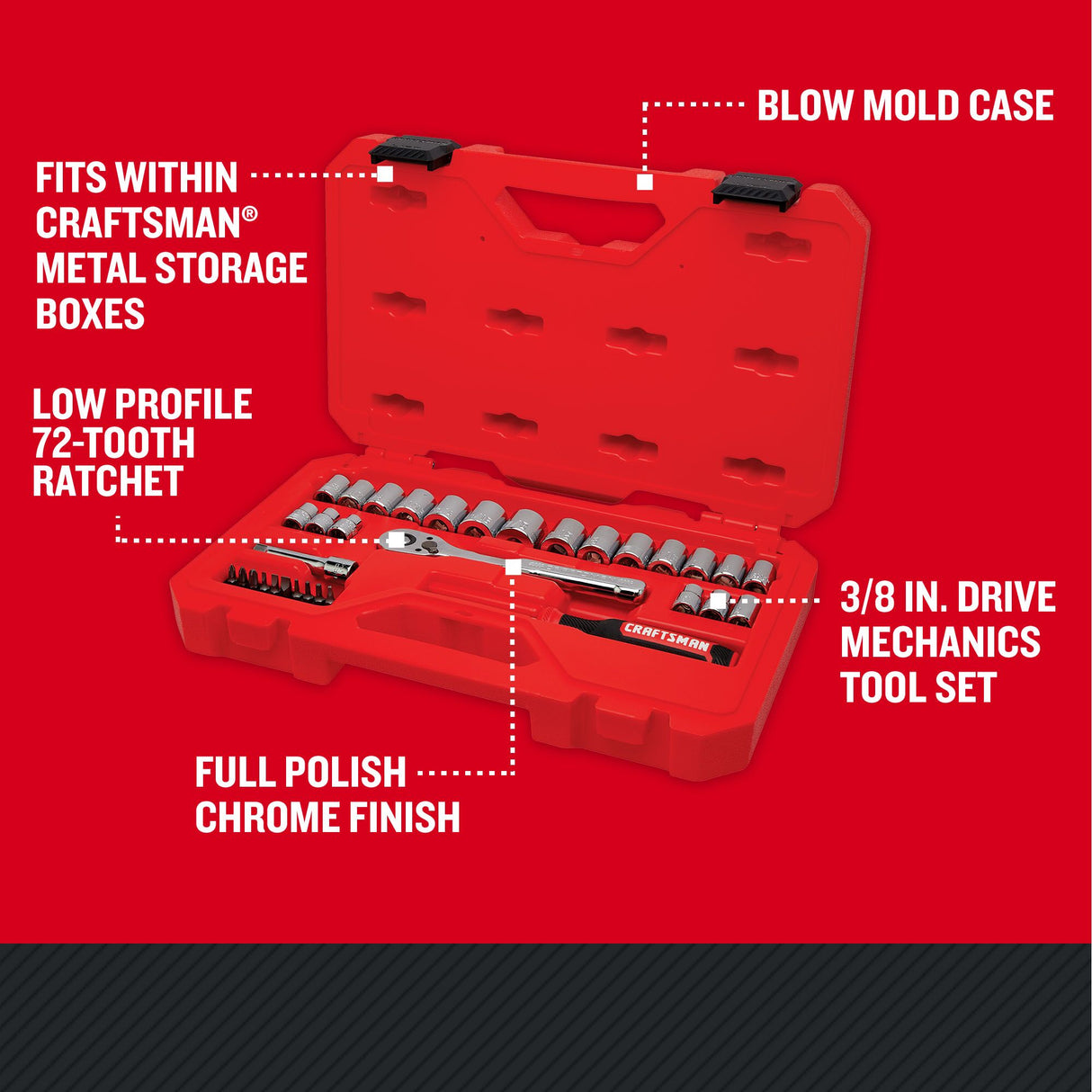 BLOW MOLD CASE

FITS WITHIN CRAFTSMAN® METAL STORAGE BOXES

LOW PROFILE 72-TOOTH RATCHET

CRAFTSMAN

3/8 IN. DRIVE MECHANICS TOOL SET

FULL POLISH CHROME FINISH