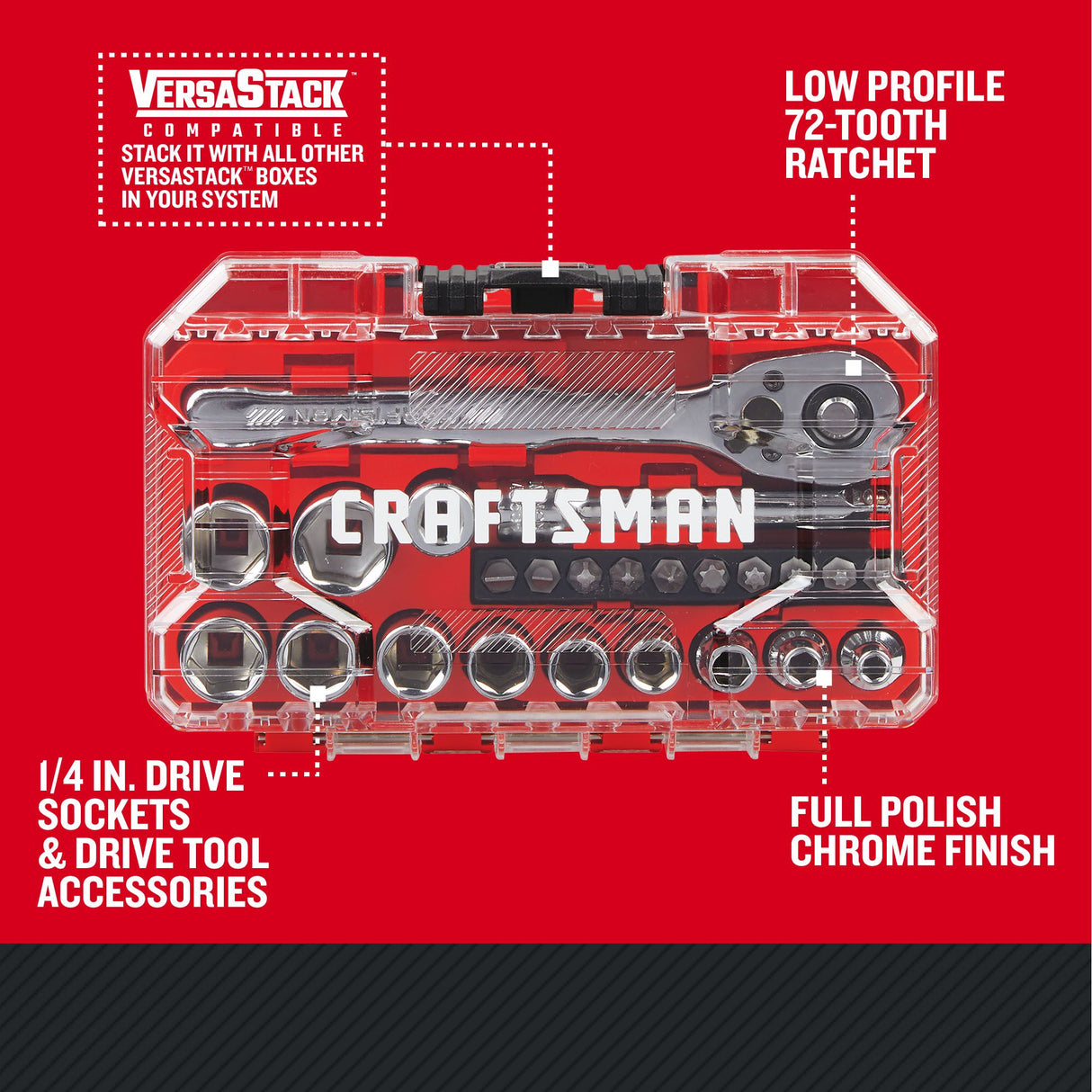 VERSASTACK™
COMPATIBLE
STACK IT WITH ALL OTHER VERSASTACK™ BOXES IN YOUR SYSTEM

LOW PROFILE 72-TOOTH RATCHET

CRAFTSMAN

CRAFTSMAN

1/4 IN. DRIVE SOCKETS & DRIVE TOOL ACCESSORIES

FULL POLISH CHROME FINISH