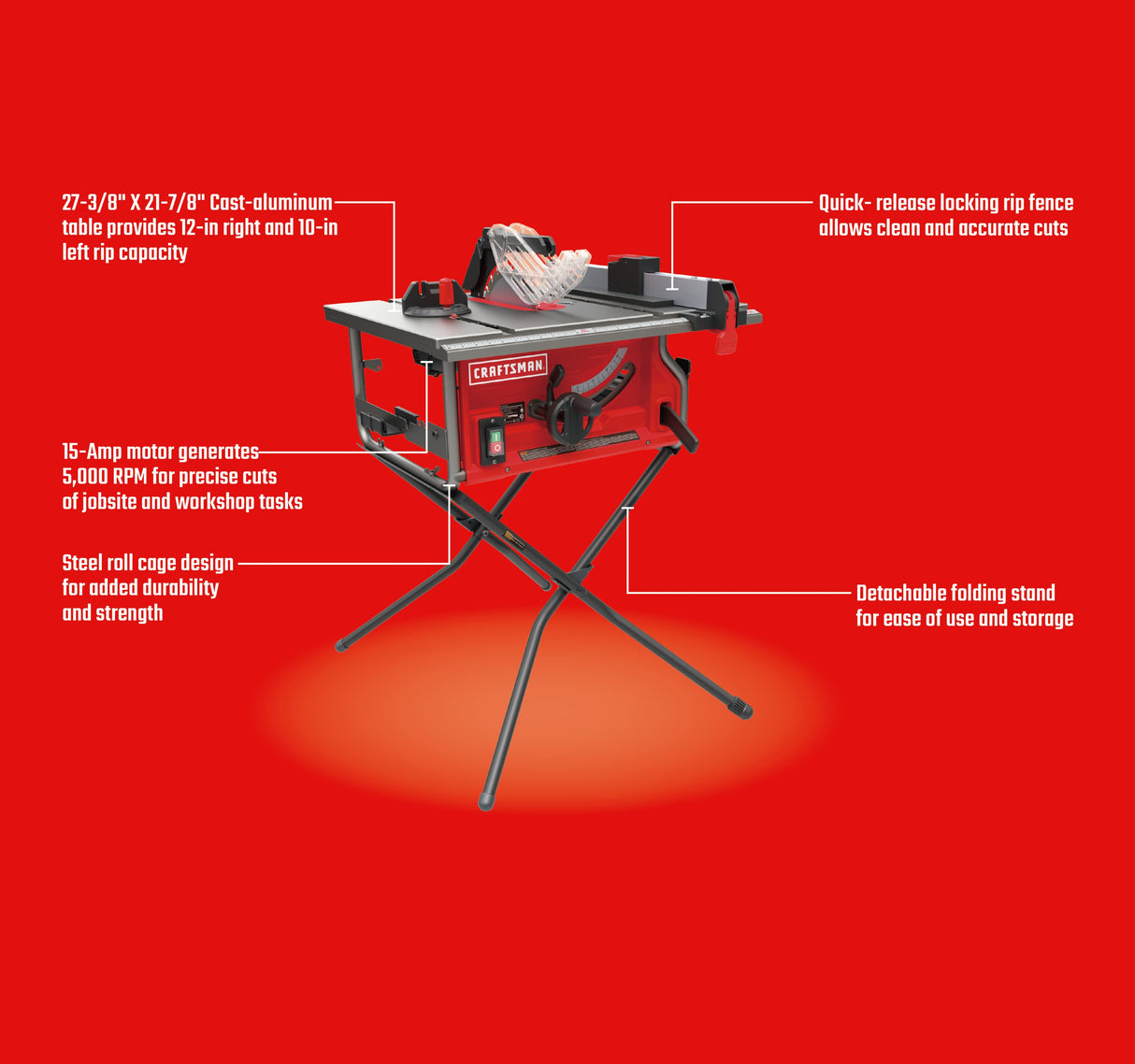 27-3/8" X 21-7/8" Cast-aluminum table provides 12-in right and 10-in left rip capacity

Quick- release locking rip fence allows clean and accurate cuts

CRAFTSMAN

15-Amp motor generates 5,000 RPM for precise cuts of jobsite and workshop tasks

Steel roll cage design for added durability and strength

Detachable folding stand for ease of use and storage