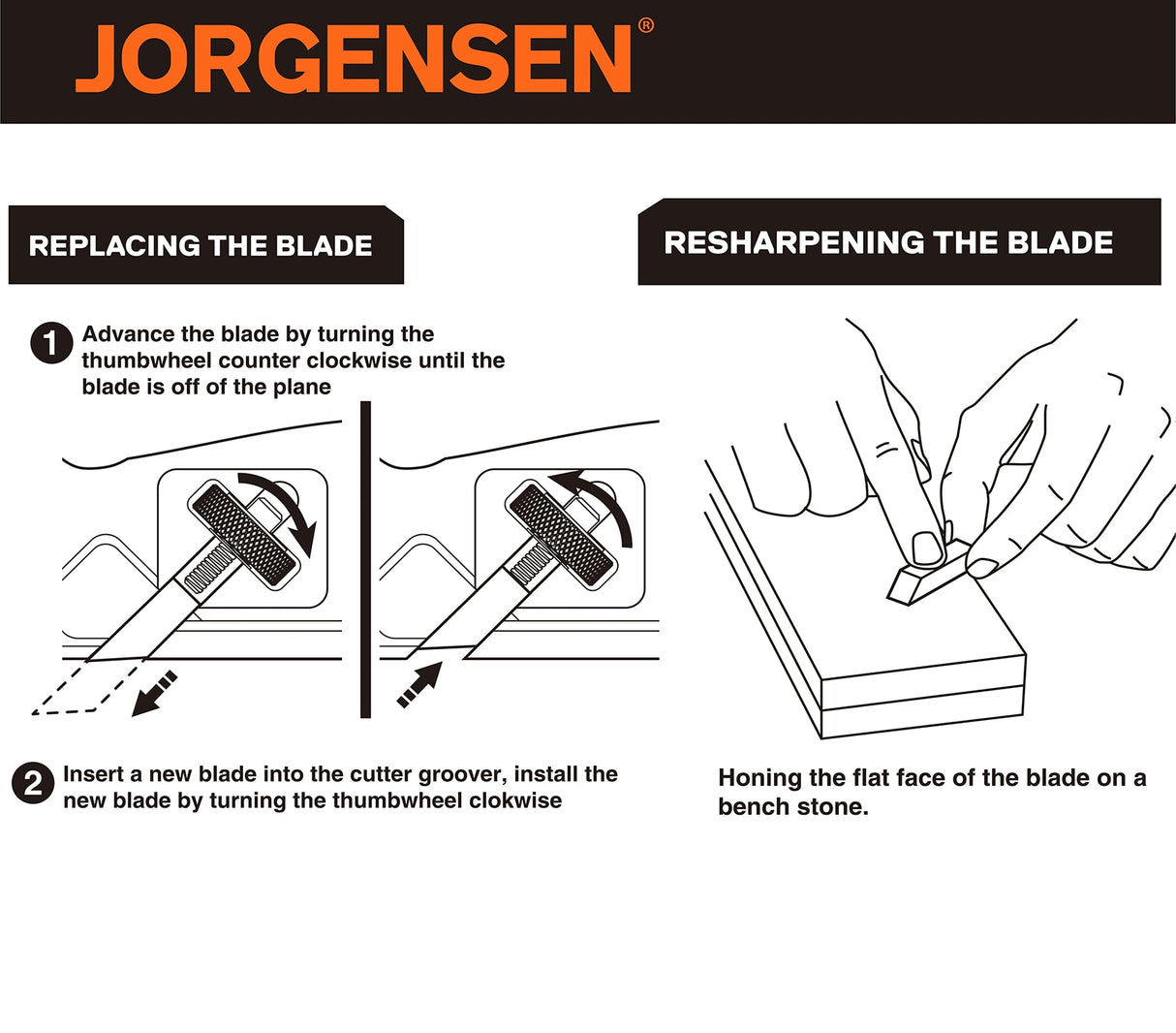 JORGENSEN®

REPLACING THE BLADE

1 Advance the blade by turning the thumbwheel counter clockwise until the blade is off of the plane

2 Insert a new blade into the cutter groover, install the new blade by turning the thumbwheel clokwise

RESHARPENING THE BLADE

Honing the flat face of the blade on a bench stone.