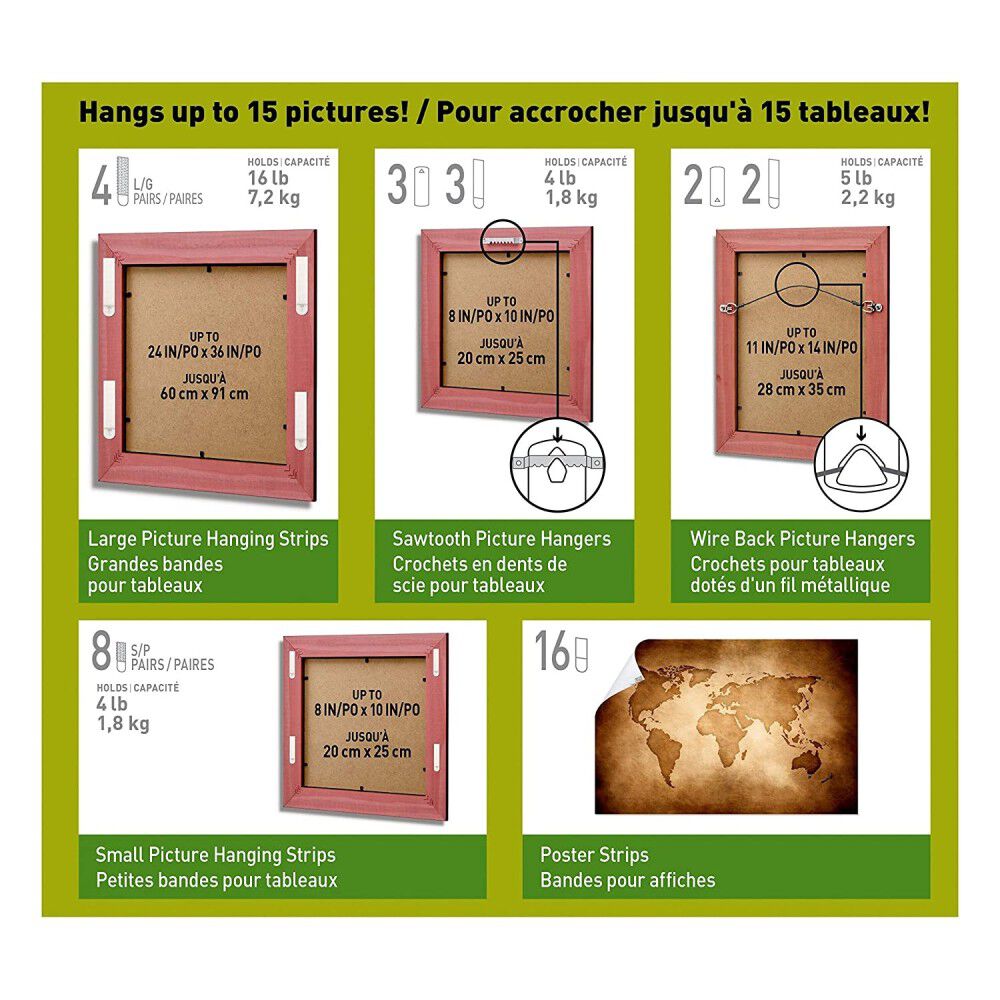 Hangs up to 15 pictures! / Pour accrocher jusqu'à 15 tableaux!

4 L/G PAIRS / PAIRES

HOLDS | CAPACITÉ
16 lb
7,2 kg

UP TO
24 IN/PO x 36 IN/PO
JUSQU'À
60 cm x 91 cm

Large Picture Hanging Strips
Grandes bandes pour tableaux

3 3

HOLDS | CAPACITÉ
4 lb
1,8 kg

UP TO
8 IN/PO x 10 IN/PO
JUSQU'À
20 cm x 25 cm

Sawtooth Picture Hangers
Crochets en dents de scie pour tableaux

2 2

HOLDS | CAPACITÉ
5 lb
2,2 kg

UP TO
11 IN/PO x 14 IN/PO
JUSQU'À
28 cm x 35 cm

Wire Back Picture Hangers
Crochets pour tableaux dotés d'un fil métallique

8 S/P PAIRS / PAIRES

HOLDS | CAPACITÉ
4 lb
1,8 kg

UP TO
8 IN/PO x 10 IN/PO
JUSQU'À
20 cm x 25 cm

Small Picture Hanging Strips
Petites bandes pour tableaux

16

Poster Strips
Bandes pour affiches