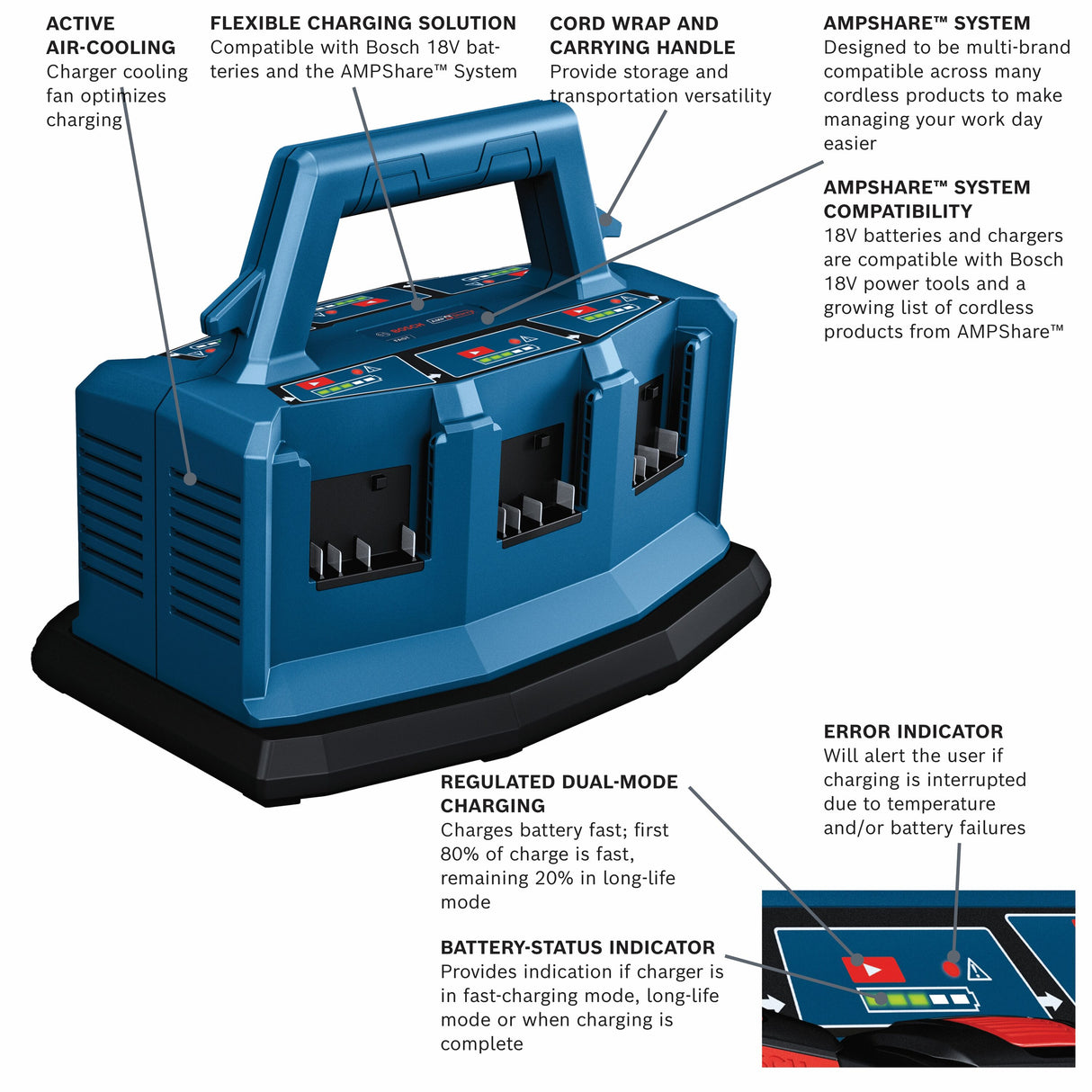 ACTIVE AIR-COOLING
Charger cooling fan optimizes charging

FLEXIBLE CHARGING SOLUTION
Compatible with Bosch 18V batteries and the AMPShare™ System

CORD WRAP AND CARRYING HANDLE
Provide storage and transportation versatility

AMPSHARE™ SYSTEM
Designed to be multi-brand compatible across many cordless products to make managing your work day easier

AMPSHARE™ SYSTEM COMPATIBILITY
18V batteries and chargers are compatible with Bosch 18V power tools and a growing list of cordless products from AMPShare™

BOSCH

ERROR INDICATOR
Will alert the user if charging is interrupted due to temperature and/or battery failures

REGULATED DUAL-MODE CHARGING
Charges battery fast; first 80% of charge is fast, remaining 20% in long-life mode

BATTERY-STATUS INDICATOR
Provides indication if charger is in fast-charging mode, long-life mode or when charging is complete