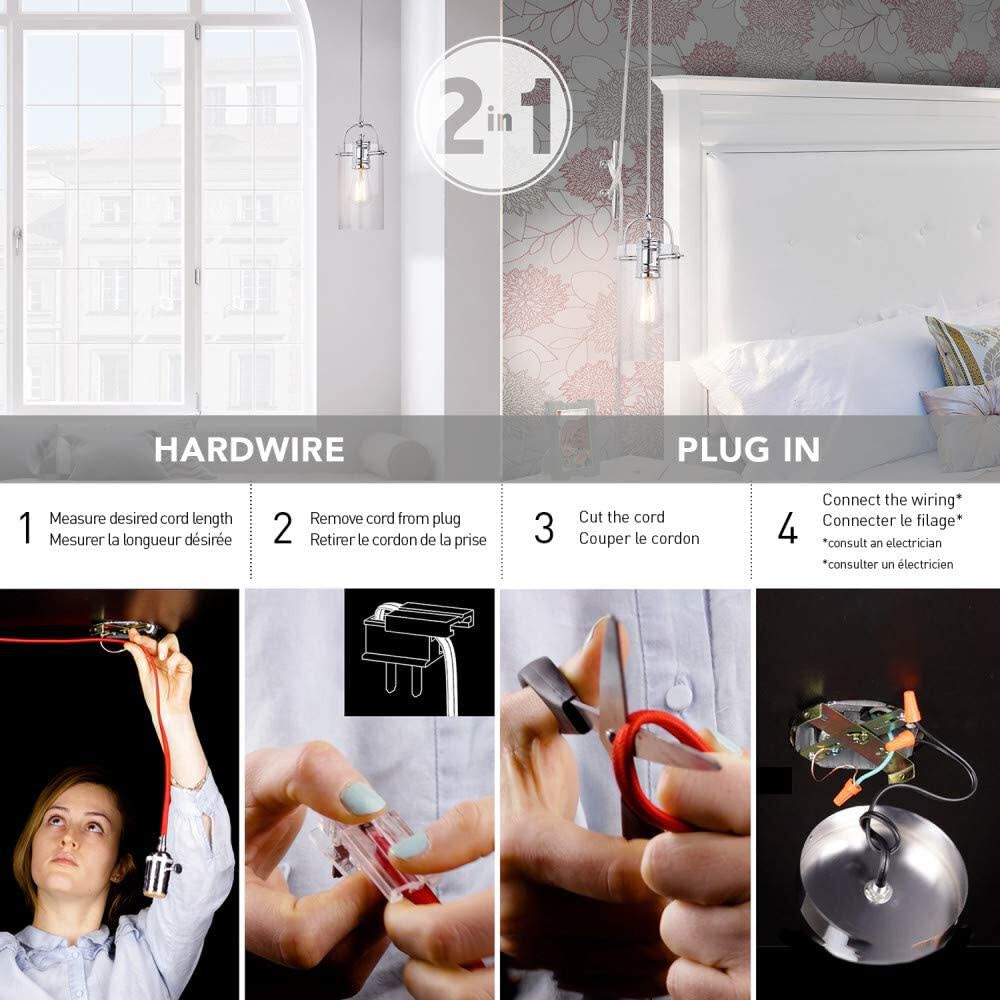 2 in 1

HARDWIRE

PLUG IN

1 Measure desired cord length
Mesurer la longueur désirée

2 Remove cord from plug
Retirer le cordon de la prise

3 Cut the cord
Couper le cordon

4 Connect the wiring*
Connecter le filage*
*consult an electrician
*consulter un électricien