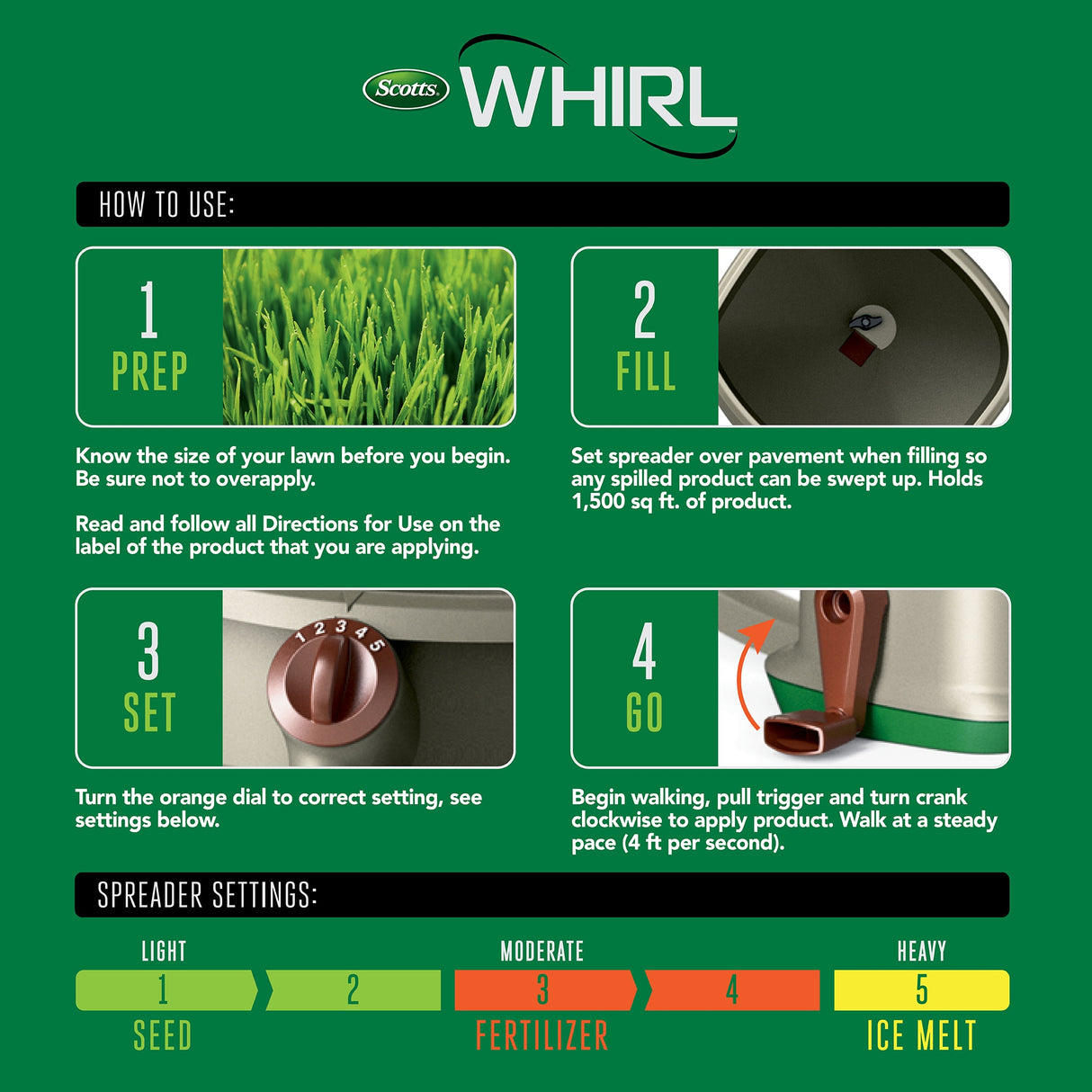 Scotts WHIRL™

HOW TO USE:

1
PREP

Know the size of your lawn before you begin. Be sure not to overapply.

Read and follow all Directions for Use on the label of the product that you are applying.

2
FILL

Set spreader over pavement when filling so any spilled product can be swept up. Holds 1,500 sq ft. of product.

3
SET

1 2 3 4 5

Turn the orange dial to correct setting, see settings below.

4
GO

Begin walking, pull trigger and turn crank clockwise to apply product. Walk at a steady pace (4 ft per second).

SPREADER SETTINGS:

LIGHT
1
2
SEED

MODERATE
3
4
FERTILIZER

HEAVY
5
ICE MELT