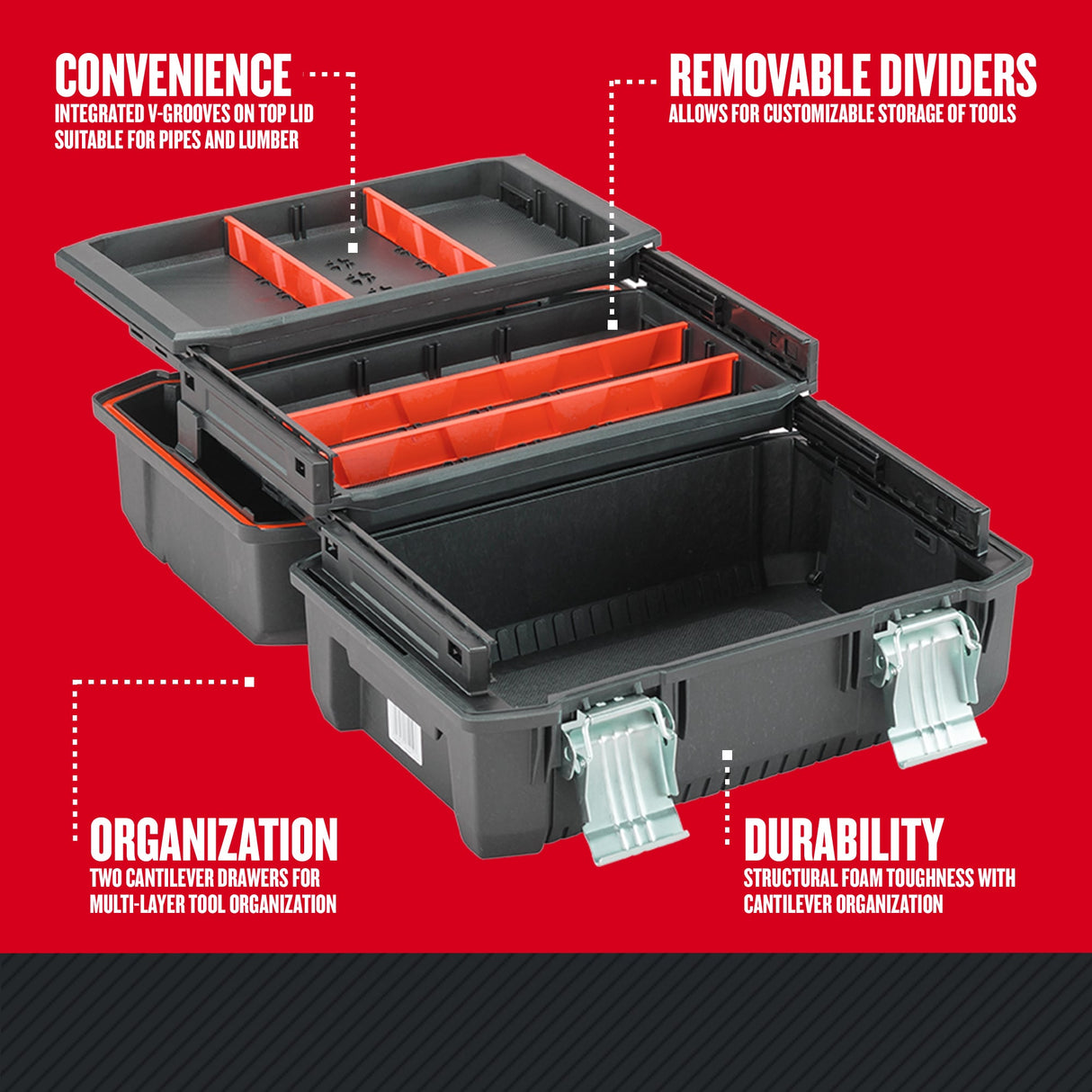 CONVENIENCE
INTEGRATED V-GROOVES ON TOP LID SUITABLE FOR PIPES AND LUMBER

REMOVABLE DIVIDERS
ALLOWS FOR CUSTOMIZABLE STORAGE OF TOOLS

ORGANIZATION
TWO CANTILEVER DRAWERS FOR MULTI-LAYER TOOL ORGANIZATION

DURABILITY
STRUCTURAL FOAM TOUGHNESS WITH CANTILEVER ORGANIZATION