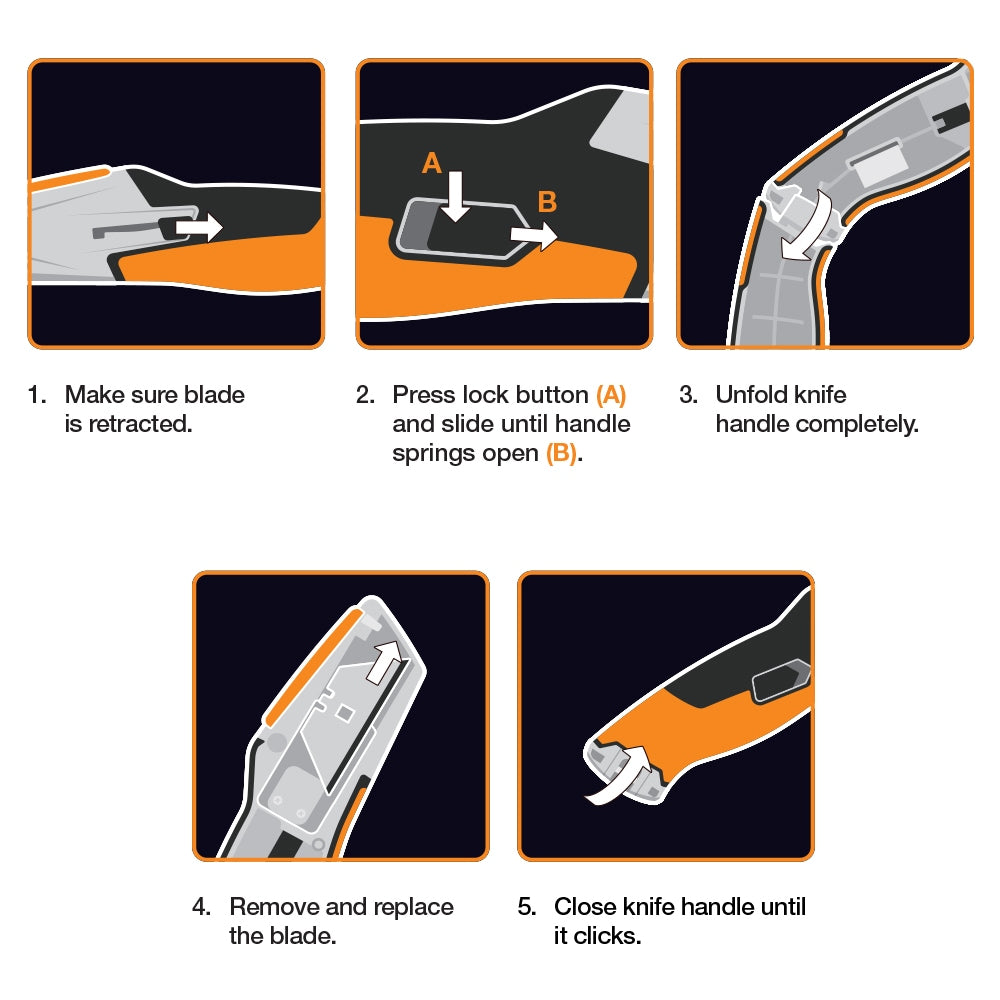 A

B

1. Make sure blade is retracted.

2. Press lock button (A) and slide until handle springs open (B).

3. Unfold knife handle completely.

4. Remove and replace the blade.

5. Close knife handle until it clicks.