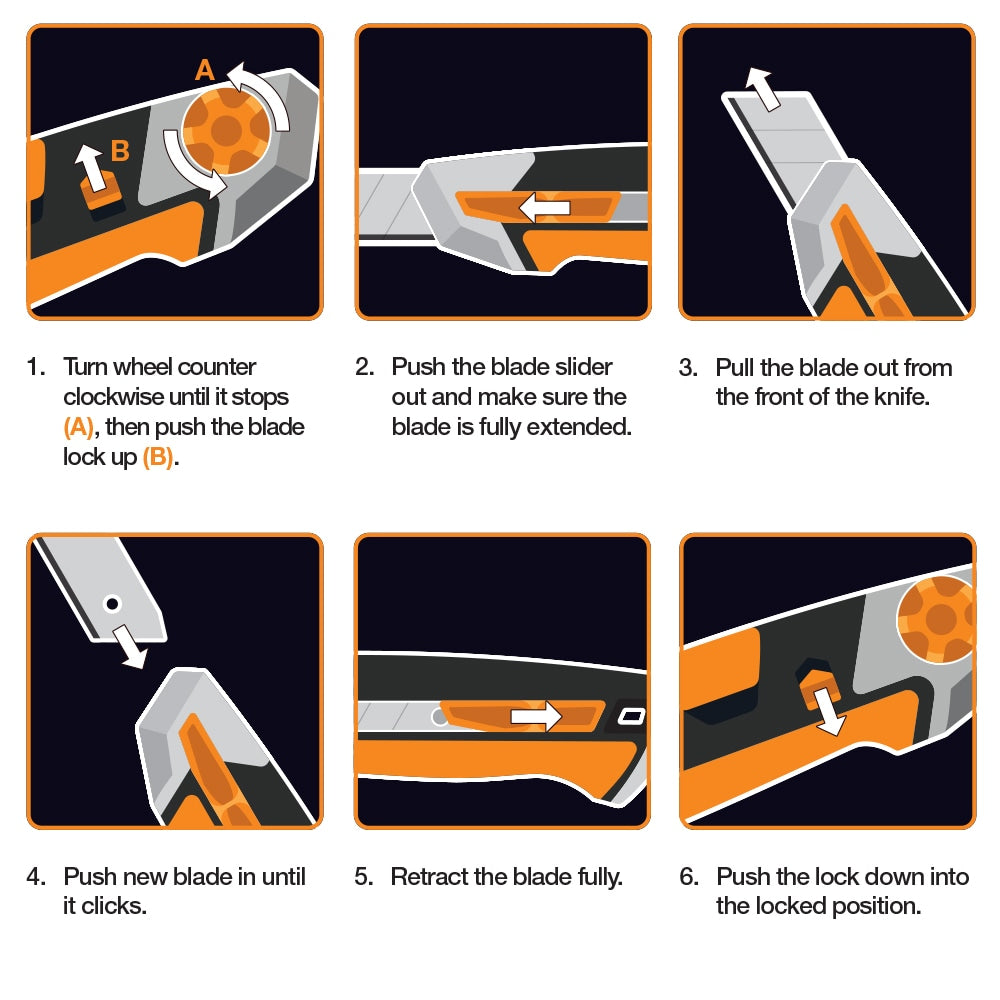 A

B

1. Turn wheel counter clockwise until it stops (A), then push the blade lock up (B).

2. Push the blade slider out and make sure the blade is fully extended.

3. Pull the blade out from the front of the knife.

4. Push new blade in until it clicks.

5. Retract the blade fully.

6. Push the lock down into the locked position.