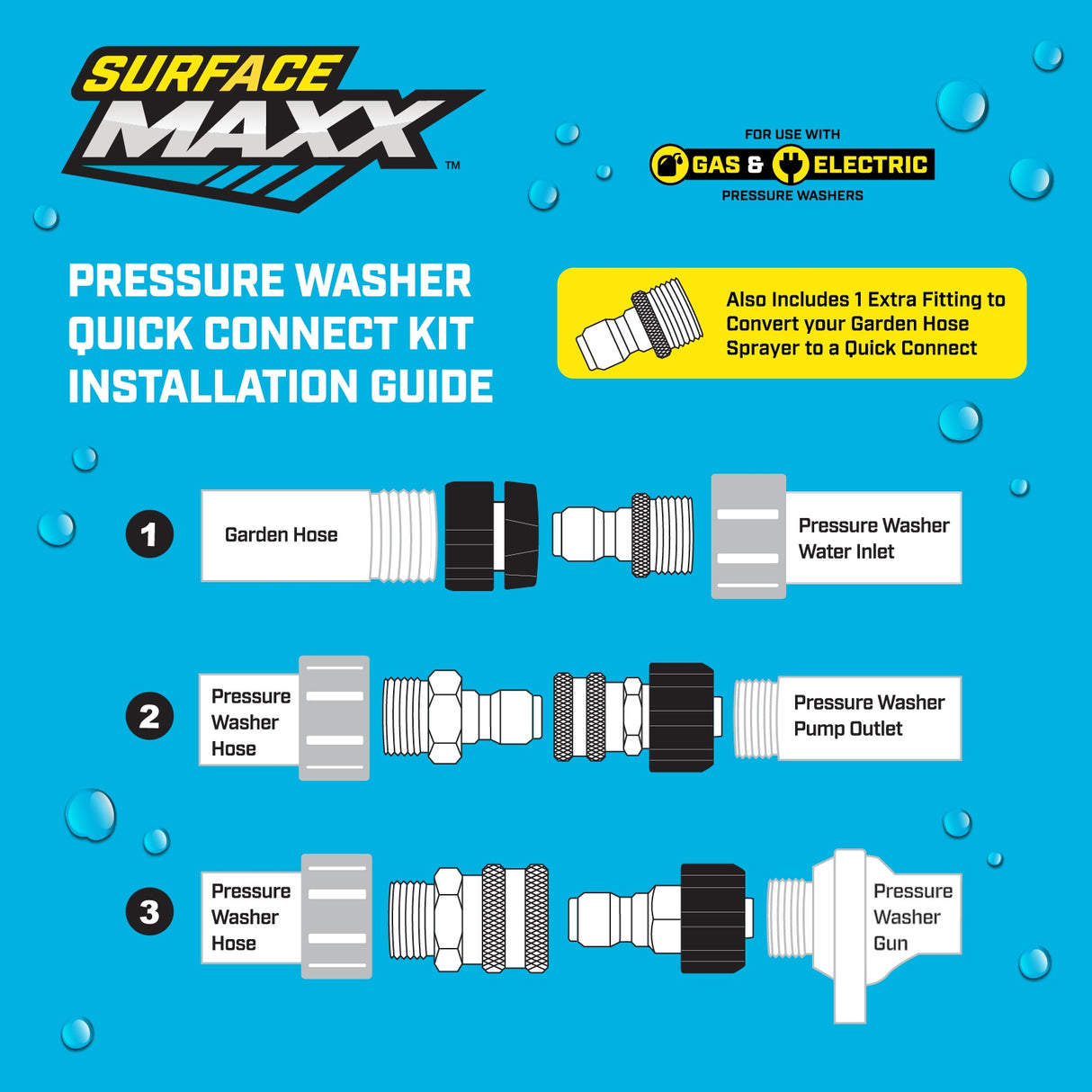 SURFACE MAXX™

FOR USE WITH
GAS & ELECTRIC
PRESSURE WASHERS

PRESSURE WASHER QUICK CONNECT KIT INSTALLATION GUIDE

Also Includes 1 Extra Fitting to Convert your Garden Hose Sprayer to a Quick Connect

1
Garden Hose
Pressure Washer Water Inlet

2
Pressure Washer Hose
Pressure Washer Pump Outlet

3
Pressure Washer Hose
Pressure Washer Gun